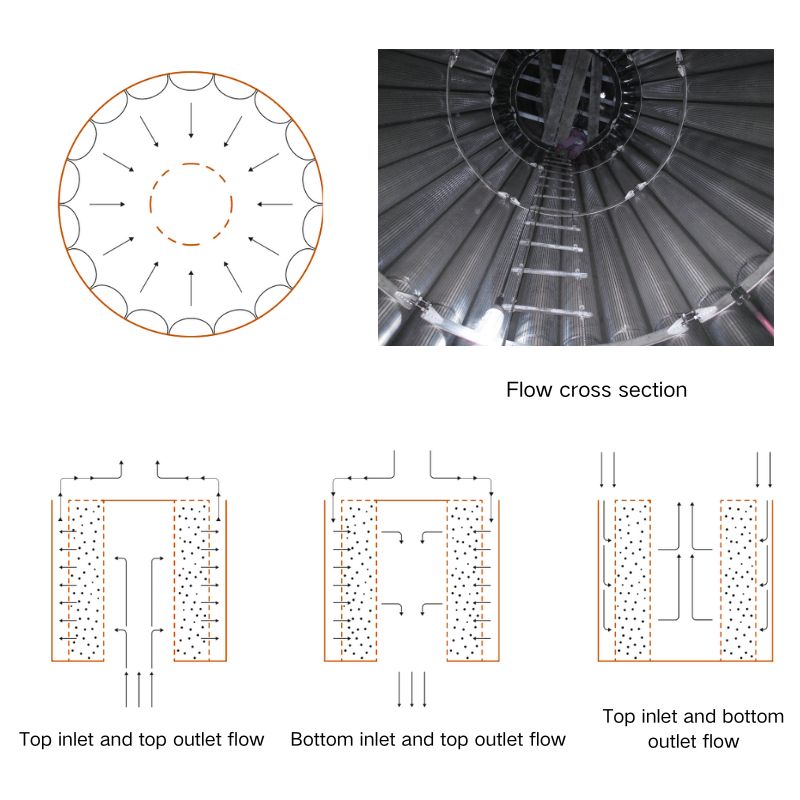 Flow cross section

Top inlet and top outlet flow

Bottom inlet and top outlet flow

Top inlet and bottom outlet flow