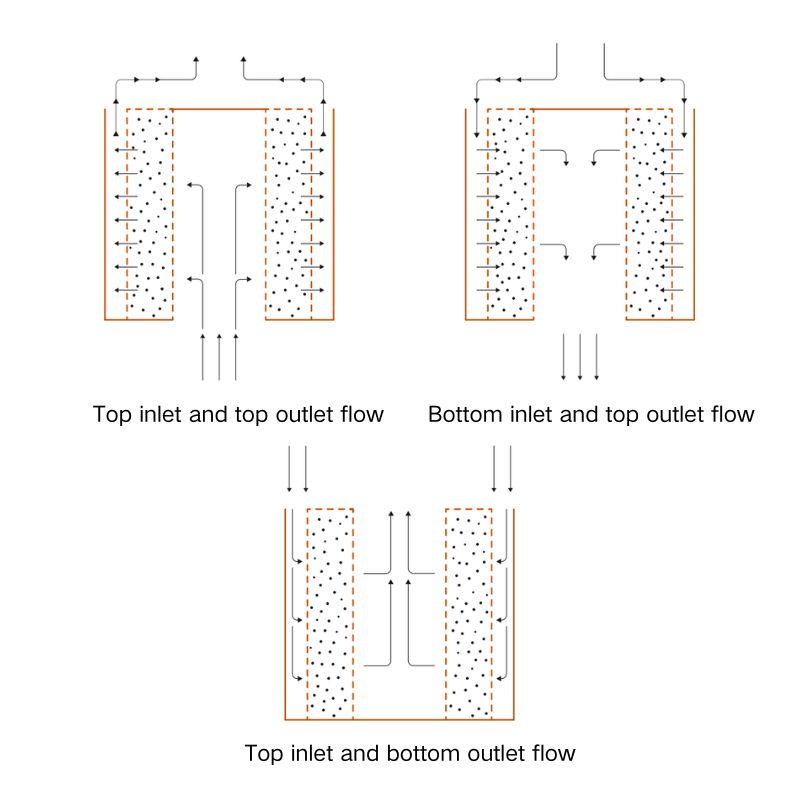 Top inlet and top outlet flow

Bottom inlet and top outlet flow

Top inlet and bottom outlet flow