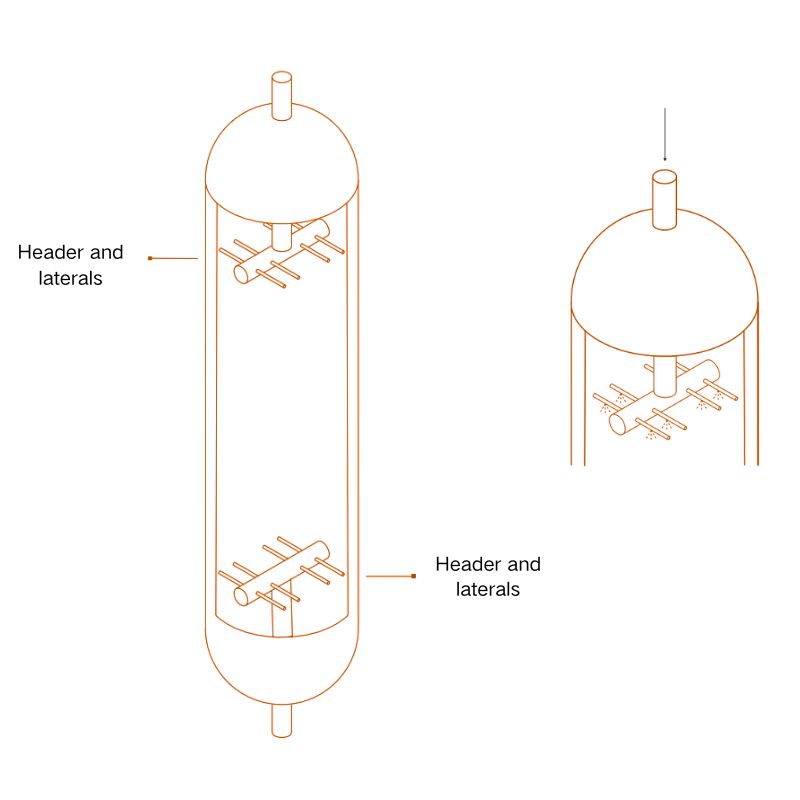 Header and laterals

Header and laterals