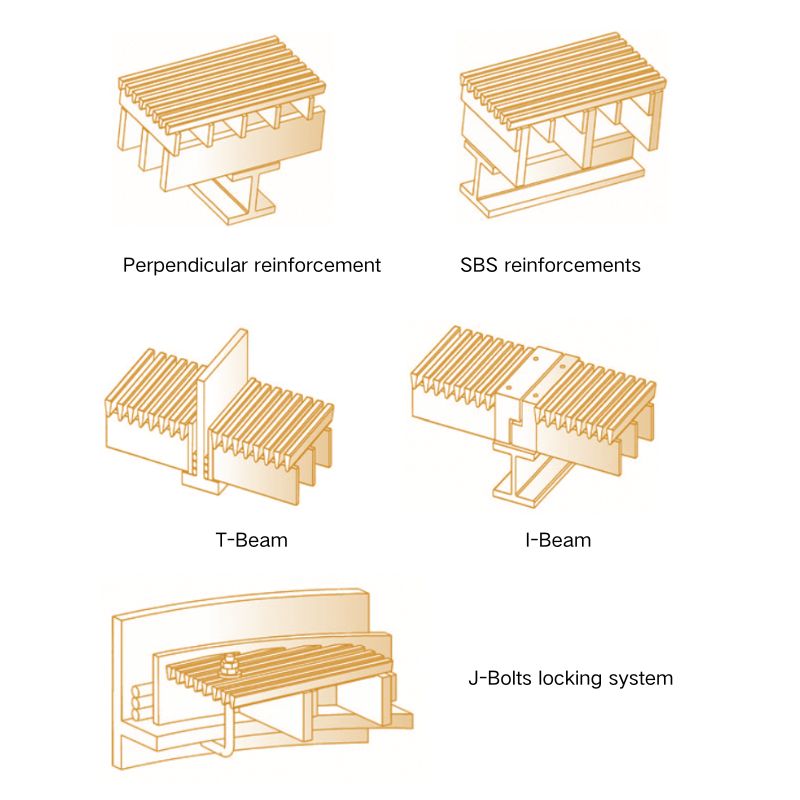 Perpendicular reinforcement

SBS reinforcements

T-Beam

I-Beam

J-Bolts locking system